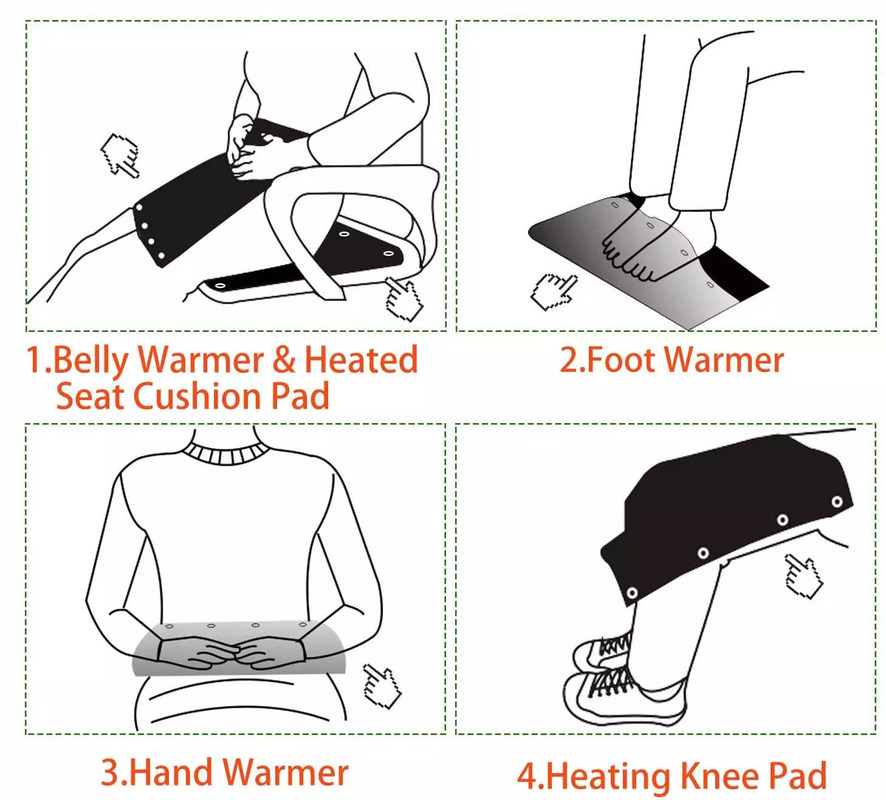 1.Belly Warmer & Heated Seat Cushion Pad

2.Foot Warmer

3.Hand Warmer

4.Heating Knee Pad