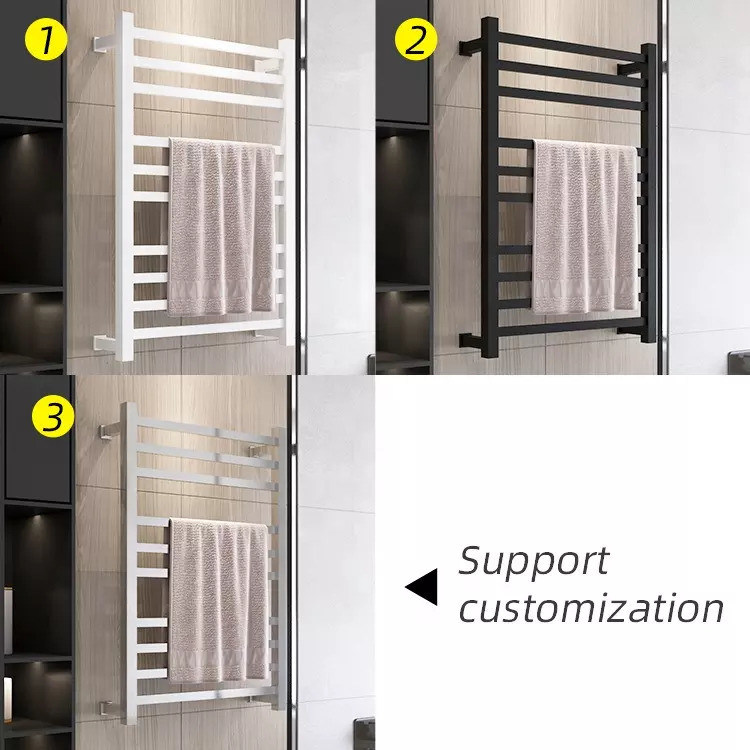 1

2

3

Support customization